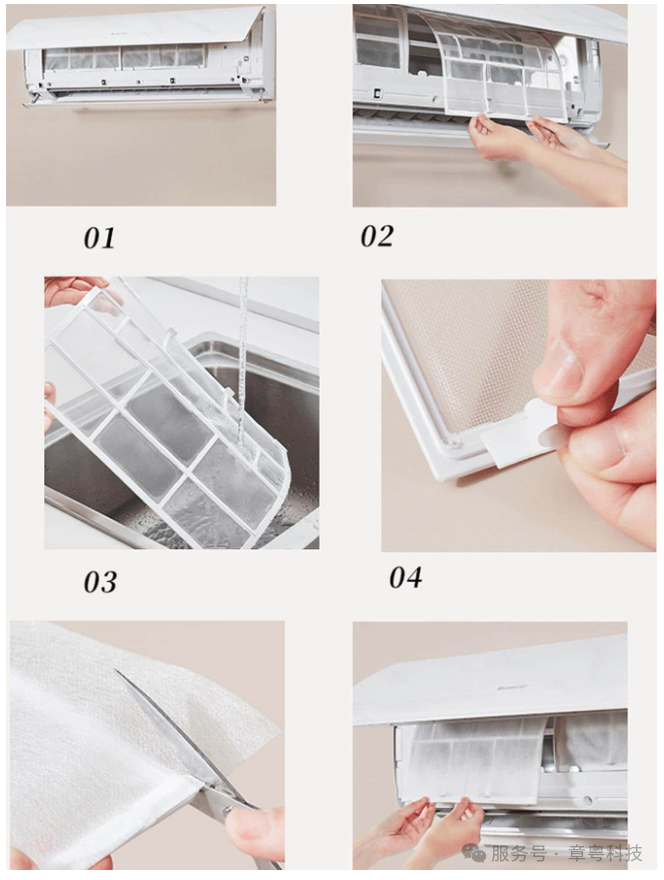 01

02

03

04

服务号 · 章粤科技